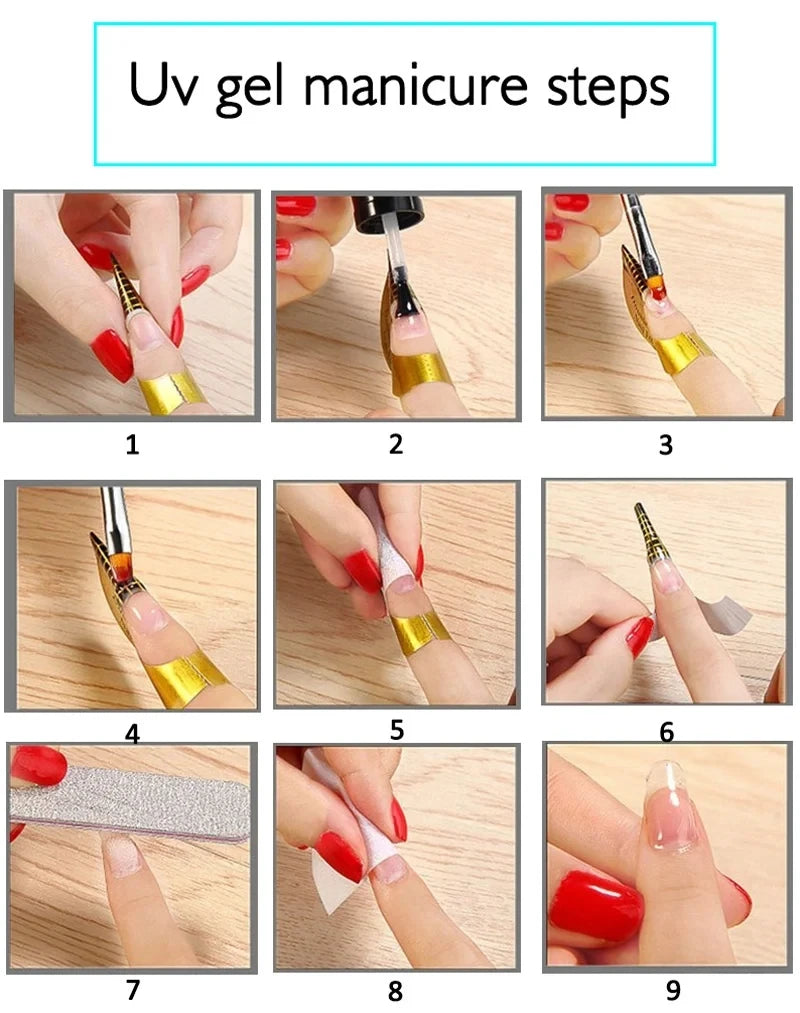 Uv gel manicure steps

1

2

3

4

5

6

7

8

9