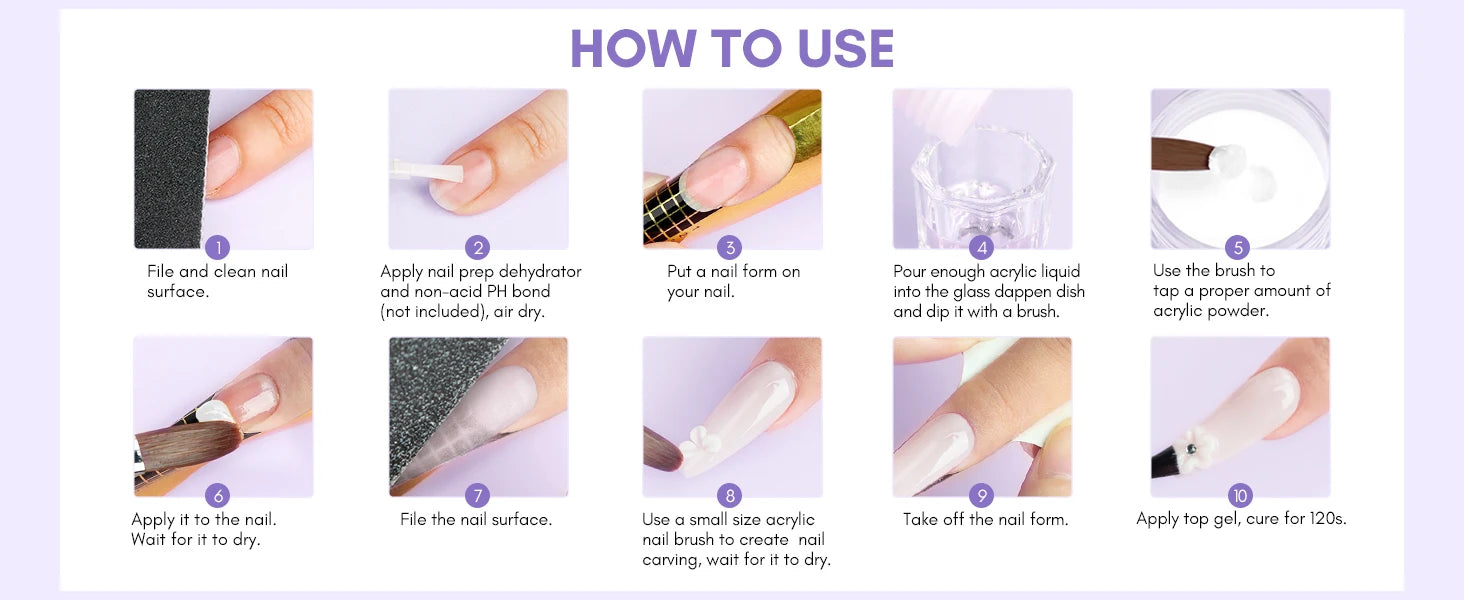 HOW TO USE

1
File and clean nail surface.

2
Apply nail prep dehydrator and non-acid PH bond (not included), air dry.

3
Put a nail form on your nail.

4
Pour enough acrylic liquid into the glass dappen dish and dip it with a brush.

5
Use the brush to tap a proper amount of acrylic powder.

6
Apply it to the nail. Wait for it to dry.

7
File the nail surface.

8
Use a small size acrylic nail brush to create nail carving, wait for it to dry.

9
Take off the nail form.

10
Apply top gel, cure for 120s.